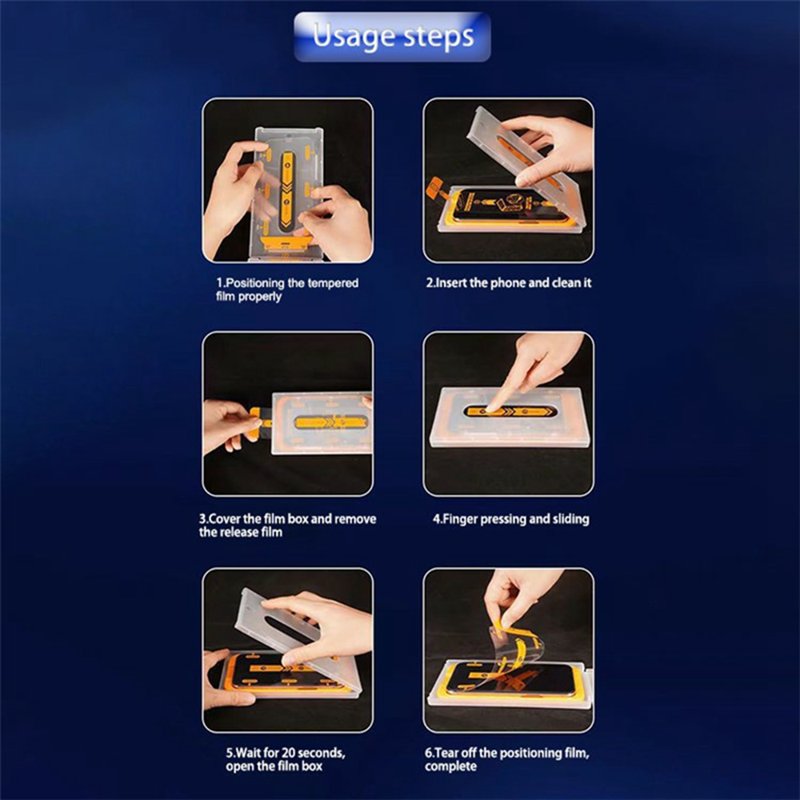 Usage steps

1.Positioning the tempered film properly

2.Insert the phone and clean it

3.Cover the film box and remove the release film

4.Finger pressing and sliding

5.Wait for 20 seconds, open the film box

6.Tear off the positioning film, complete