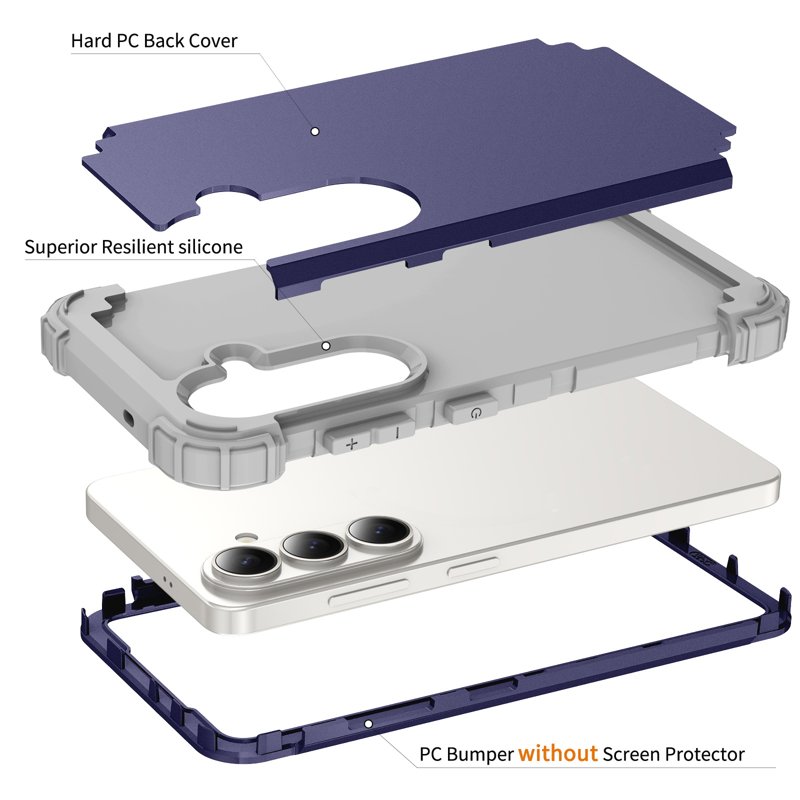 Hard PC Back Cover

Superior Resilient silicone

+

-

PC Bumper without Screen Protector