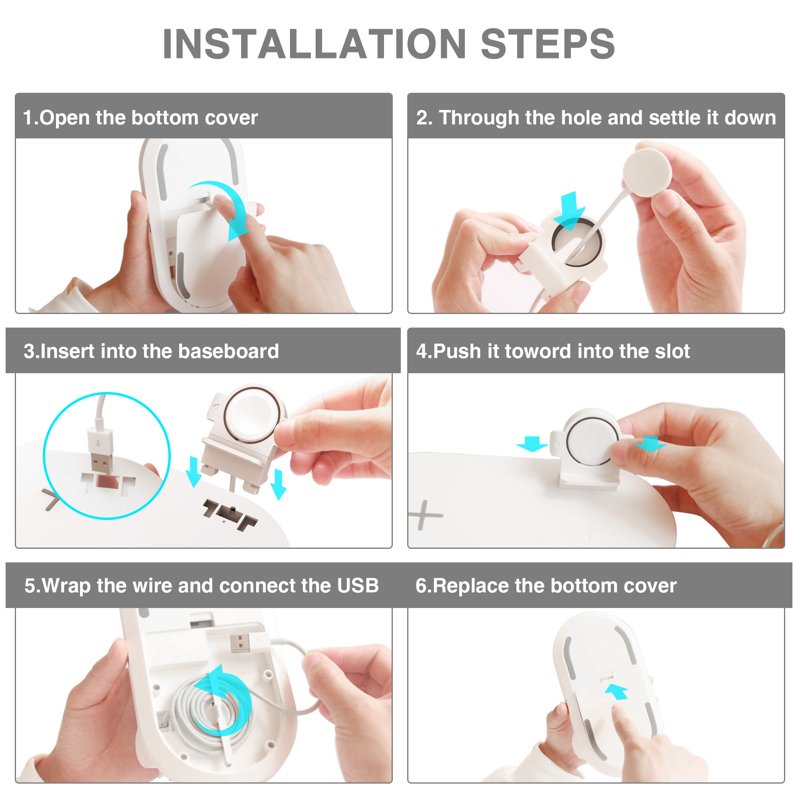 INSTALLATION STEPS

1.Open the bottom cover

2. Through the hole and settle it down

3.Insert into the baseboard

4.Push it toword into the slot

5.Wrap the wire and connect the USB

6.Replace the bottom cover