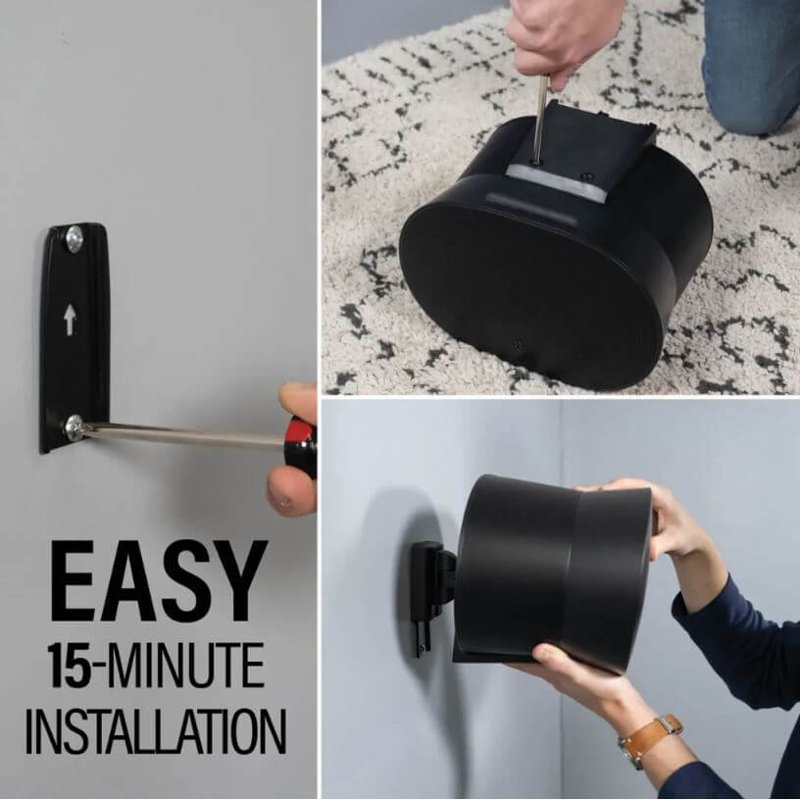 EASY
15-MINUTE
INSTALLATION