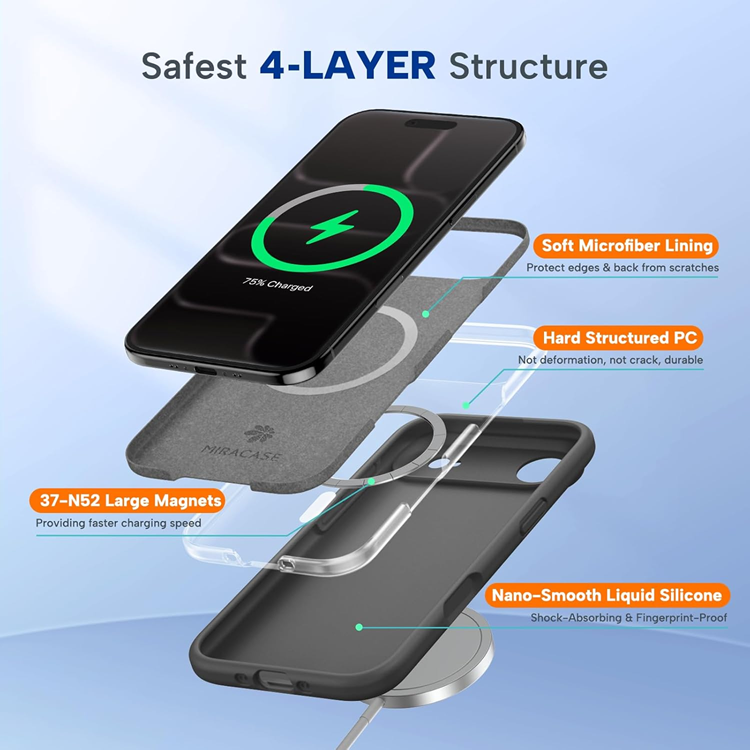 Safest 4-LAYER Structure

75% Charged

Soft Microfiber Lining
Protect edges & back from scratches

Hard Structured PC
Not deformation, not crack, durable

MIRACASE

37-N52 Large Magnets
Providing faster charging speed

Nano-Smooth Liquid Silicone
Shock-Absorbing & Fingerprint-Proof