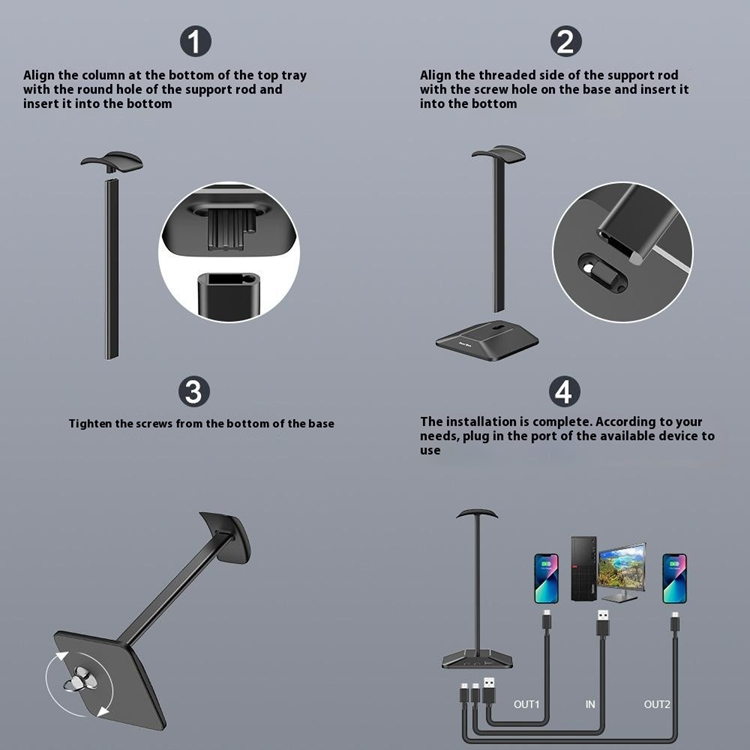 1

Align the column at the bottom of the top tray with the round hole of the support rod and insert it into the bottom

2

Align the threaded side of the support rod with the screw hole on the base and insert it into the bottom

3

Tighten the screws from the bottom of the base

4

The installation is complete. According to your needs, plug in the port of the available device to use

OUT1

IN

OUT2