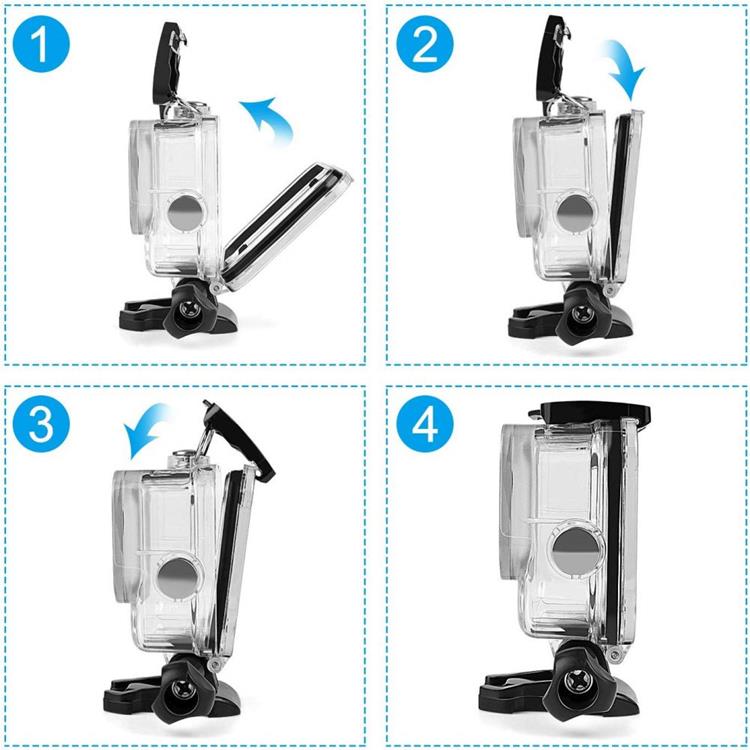 1

2

3

4