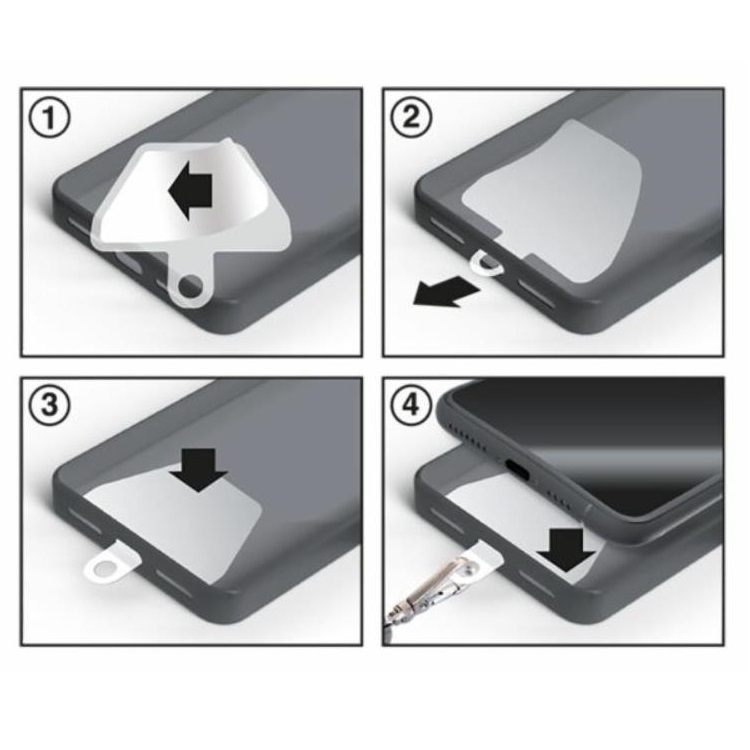 1

2

3

4