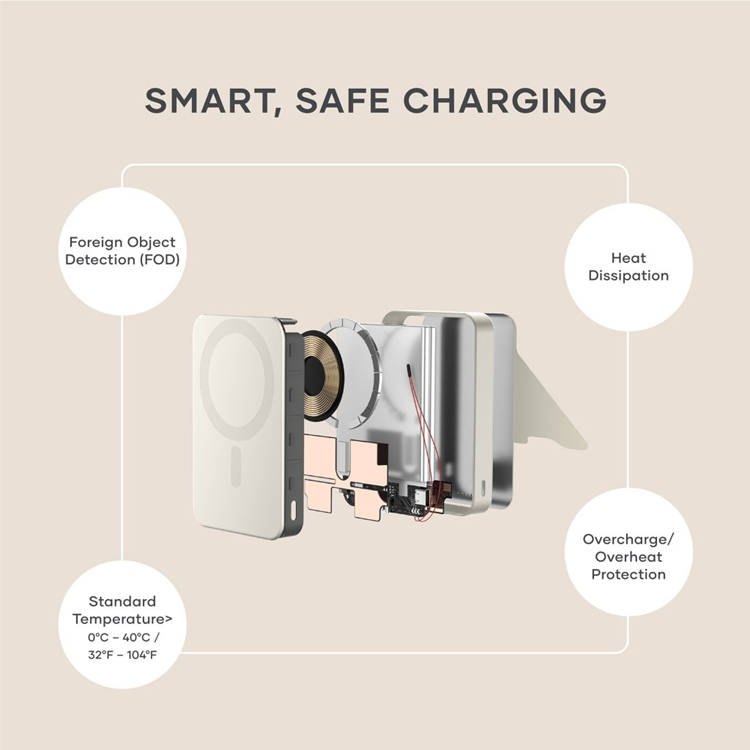 SMART, SAFE CHARGING

Foreign Object Detection (FOD)

Heat Dissipation

Overcharge/ Overheat Protection

Standard Temperature> 0°C – 40°C / 32°F – 104°F