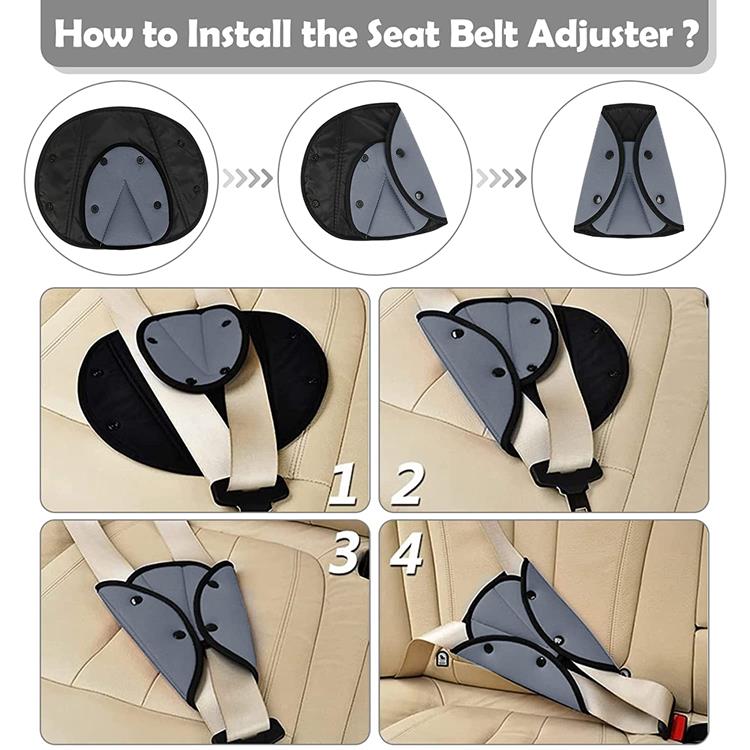 How to Install the Seat Belt Adjuster ?

1

2

3

4