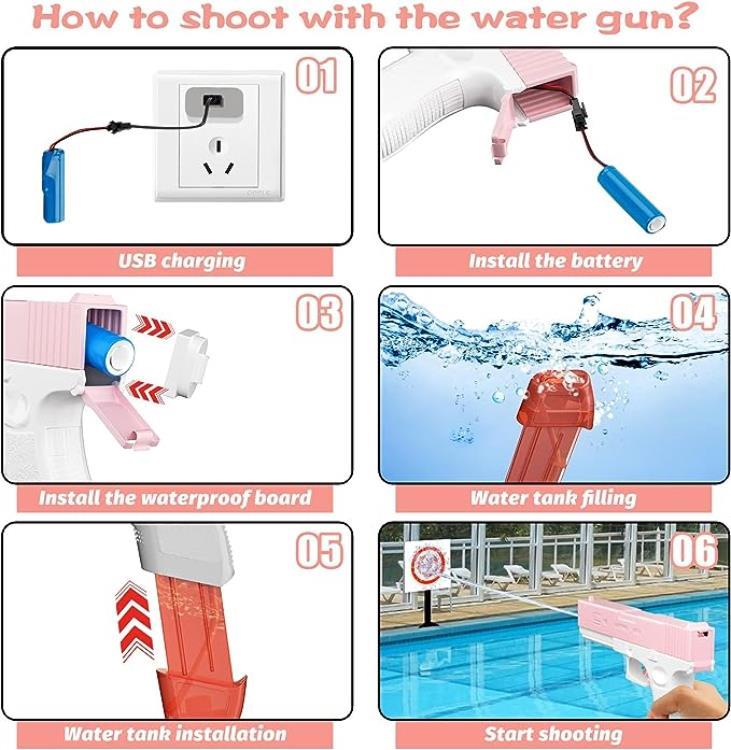 How to shoot with the water gun?

01

USB charging

02

Install the battery

03

Install the waterproof board

04

Water tank filling

05

Water tank installation

06

Start shooting