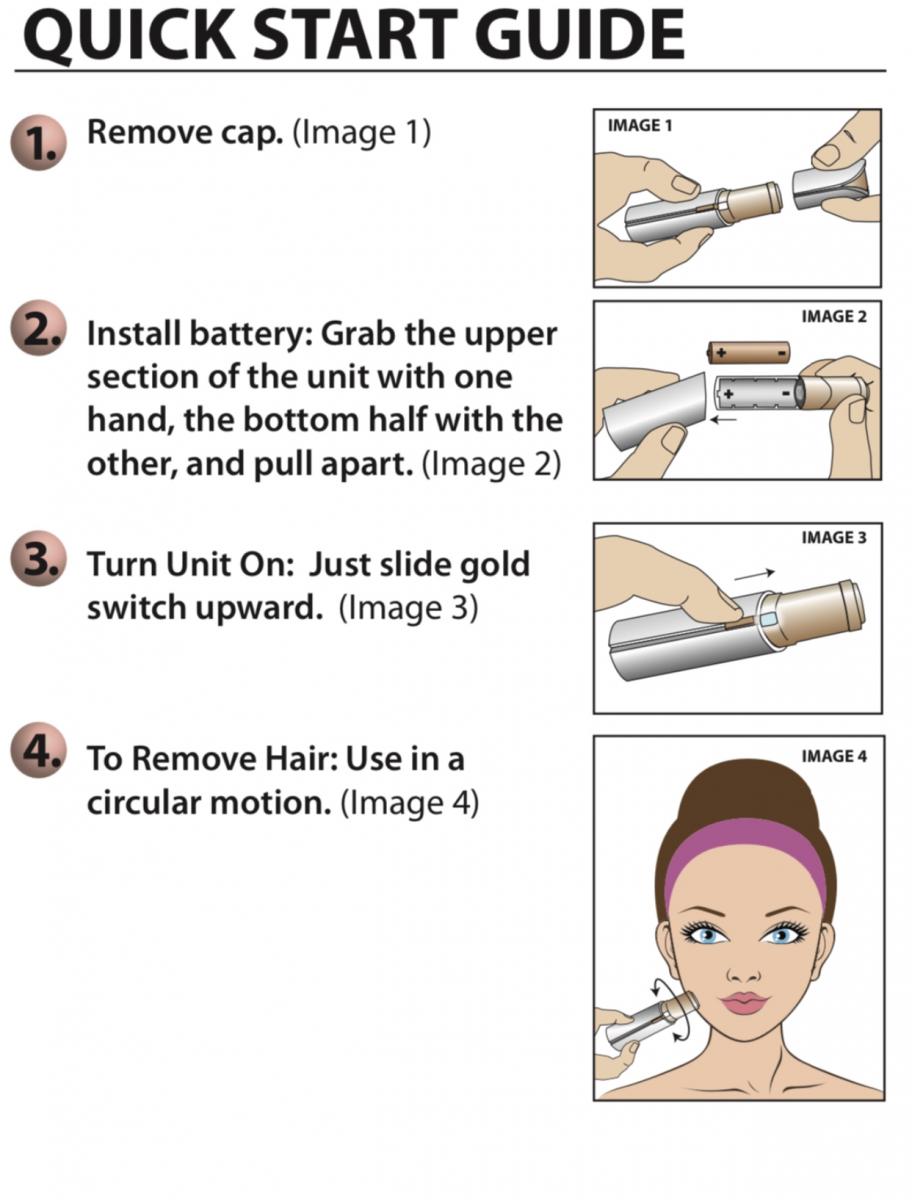 QUICK START GUIDE

1. Remove cap. (Image 1)

IMAGE 1

2. Install battery: Grab the upper section of the unit with one hand, the bottom half with the other, and pull apart. (Image 2)

IMAGE 2

+ -

+ -

3. Turn Unit On: Just slide gold switch upward. (Image 3)

IMAGE 3

4. To Remove Hair: Use in a circular motion. (Image 4)

IMAGE 4