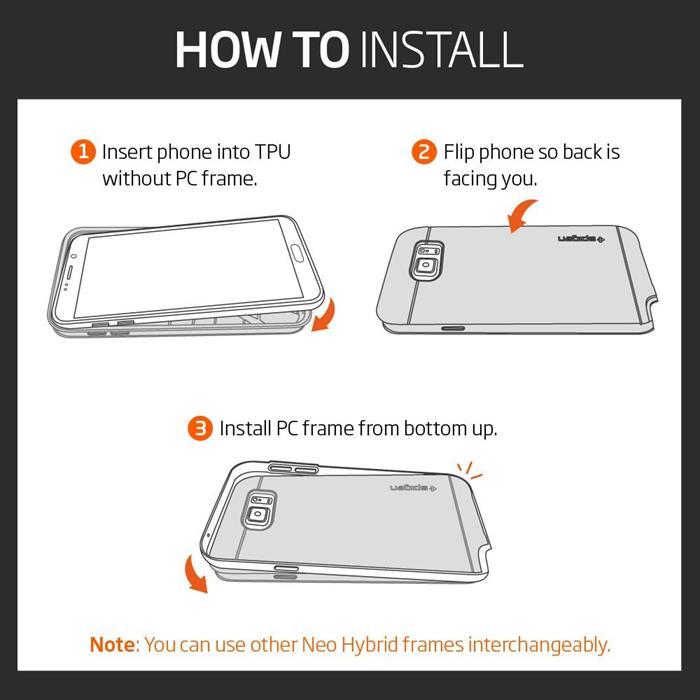 HOW TO INSTALL

1 Insert phone into TPU without PC frame.

2 Flip phone so back is facing you.

spigen

3 Install PC frame from bottom up.

spigen

Note: You can use other Neo Hybrid frames interchangeably.