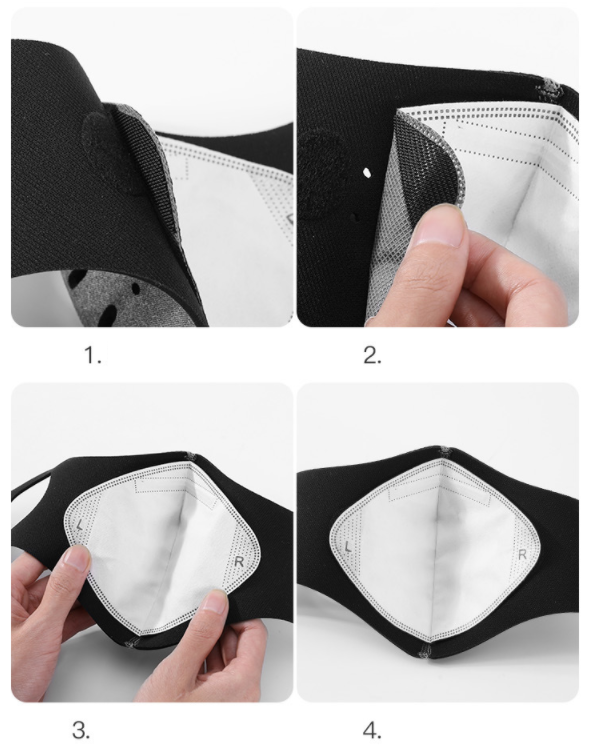 1.

2.

L

R

3.

L

R

4.