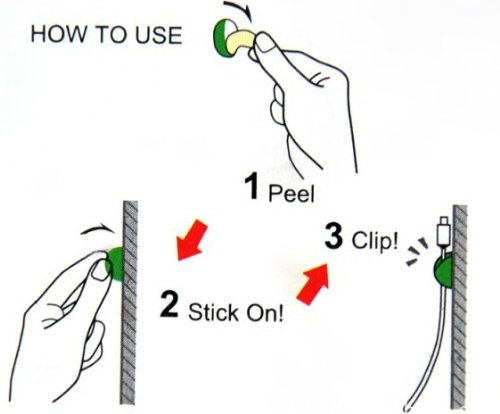 HOW TO USE

1 Peel

2 Stick On!

3 Clip!