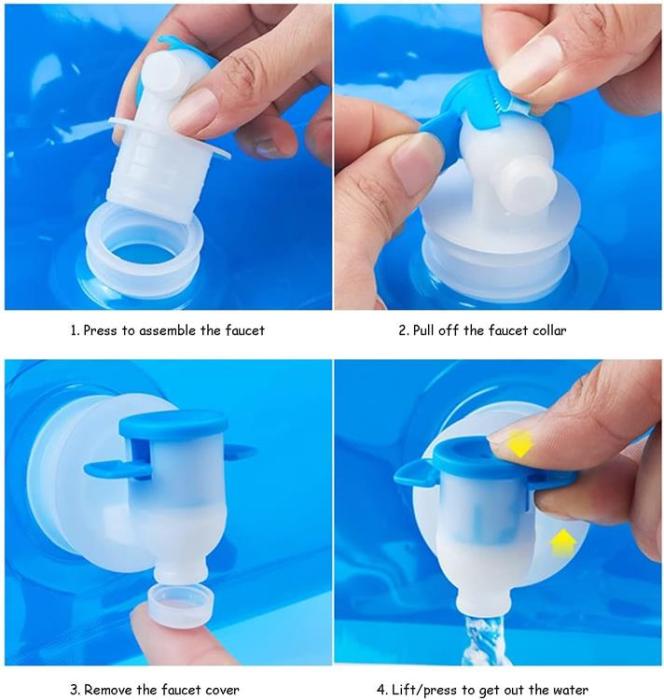 1. Press to assemble the faucet

2. Pull off the faucet collar

3. Remove the faucet cover

4. Lift/press to get out the water