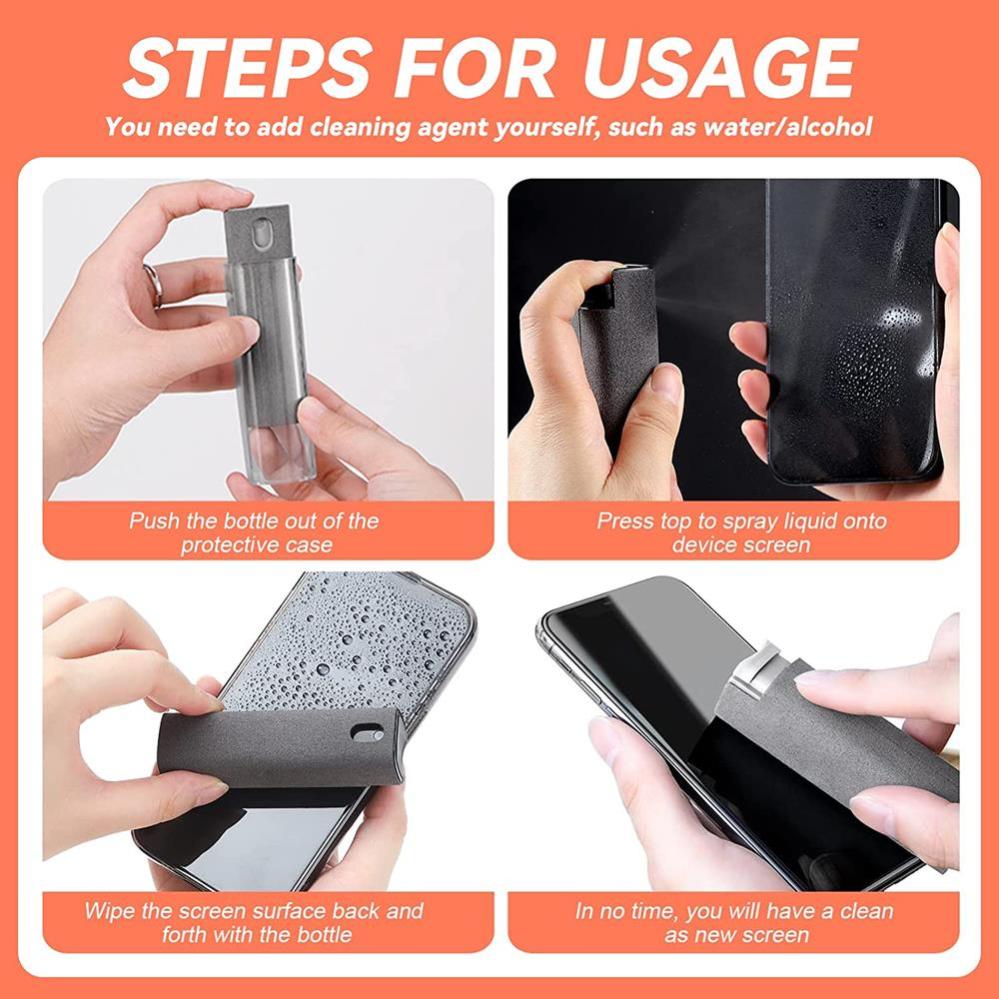 STEPS FOR USAGE

You need to add cleaning agent yourself, such as water/alcohol

Push the bottle out of the protective case

Press top to spray liquid onto device screen

Wipe the screen surface back and forth with the bottle

In no time, you will have a clean as new screen