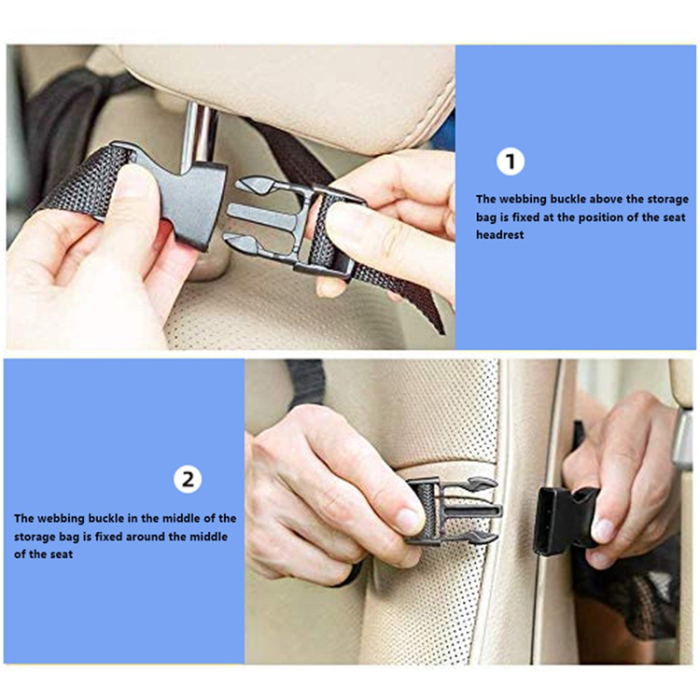 1

The webbing buckle above the storage bag is fixed at the position of the seat headrest

2

The webbing buckle in the middle of the storage bag is fixed around the middle of the seat