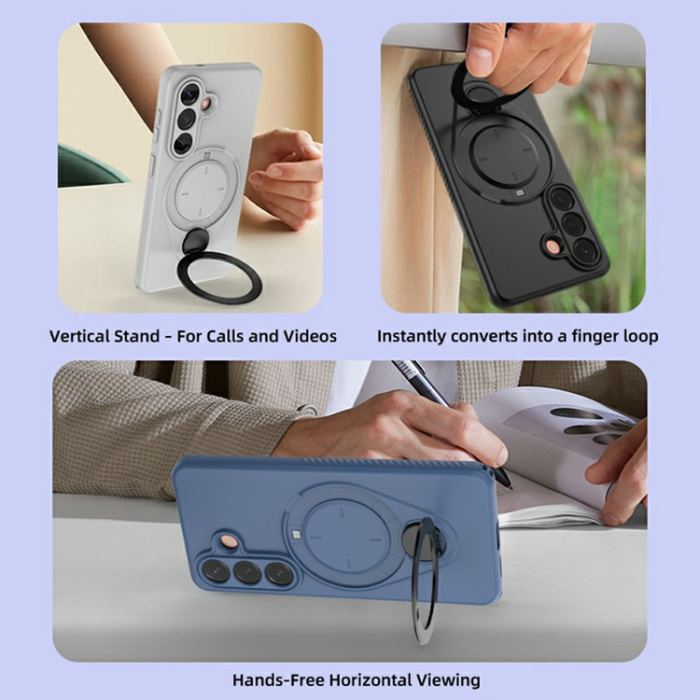 Vertical Stand - For Calls and Videos

Instantly converts into a finger loop

Hands-Free Horizontal Viewing