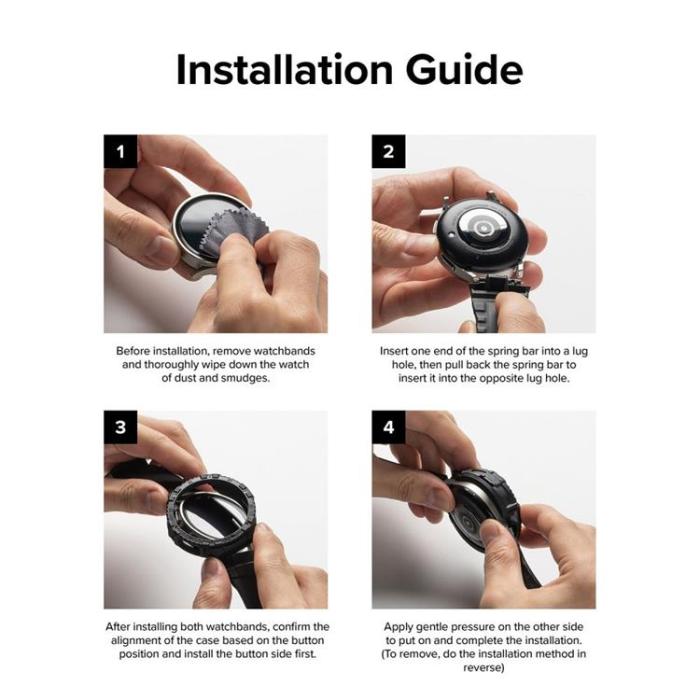 Installation Guide

1

Before installation, remove watchbands and thoroughly wipe down the watch of dust and smudges.

2

Insert one end of the spring bar into a lug hole, then pull back the spring bar to insert it into the opposite lug hole.

3

After installing both watchbands, confirm the alignment of the case based on the button position and install the button side first.

4

Apply gentle pressure on the other side to put on and complete the installation. (To remove, do the installation method in reverse)