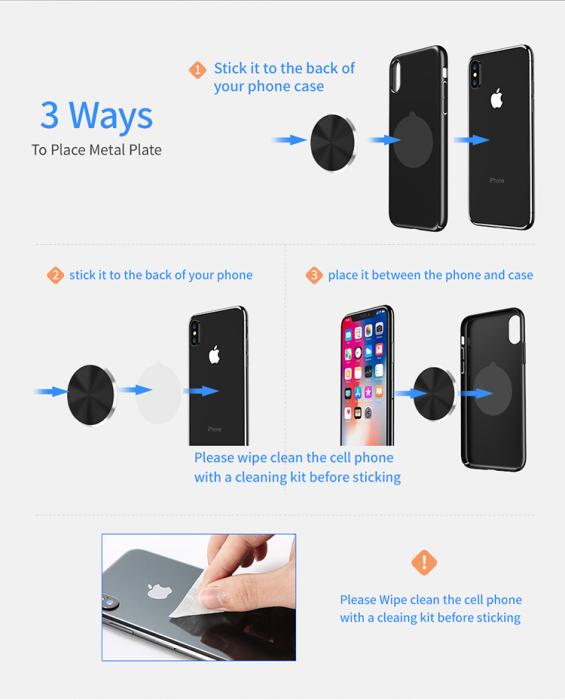 3 Ways
To Place Metal Plate

1 Stick it to the back of your phone case

iPhone

2 stick it to the back of your phone

iPhone

3 place it between the phone and case

Please wipe clean the cell phone with a cleaning kit before sticking

!

Please Wipe clean the cell phone with a cleaing kit before sticking