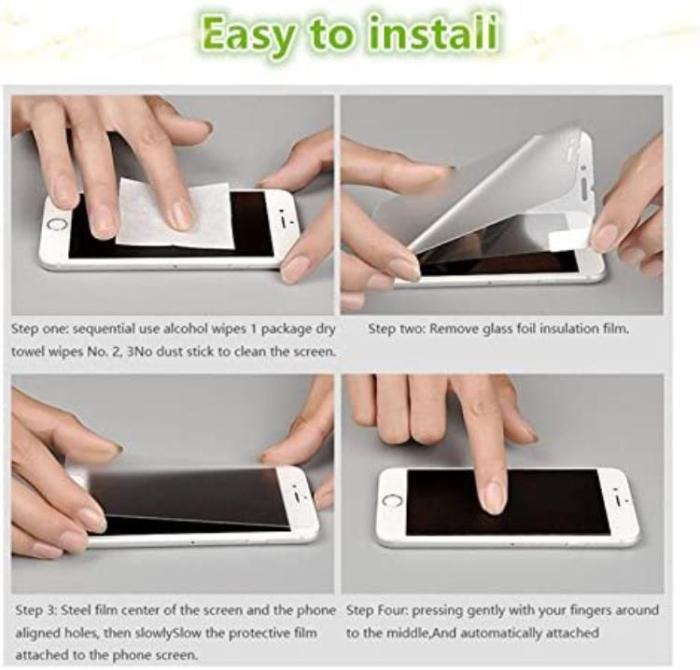 Easy to install

Step one: sequential use alcohol wipes 1 package dry towel wipes No. 2, 3No dust stick to clean the screen.

Step two: Remove glass foil insulation film.

Step 3: Steel film center of the screen and the phone aligned holes, then slowlySlow the protective film attached to the phone screen.

Step Four: pressing gently with your fingers around to the middle,And automatically attached