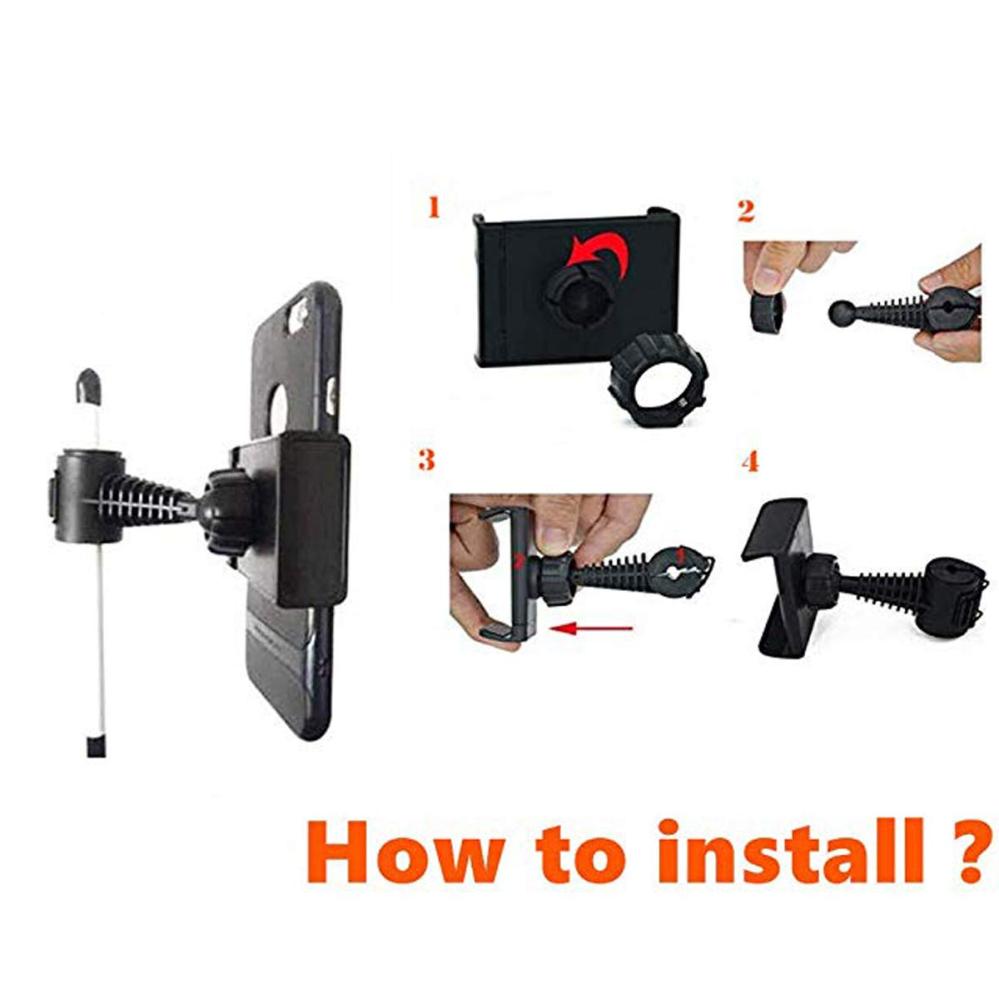 1

2

3

2

1

4

How to install ?