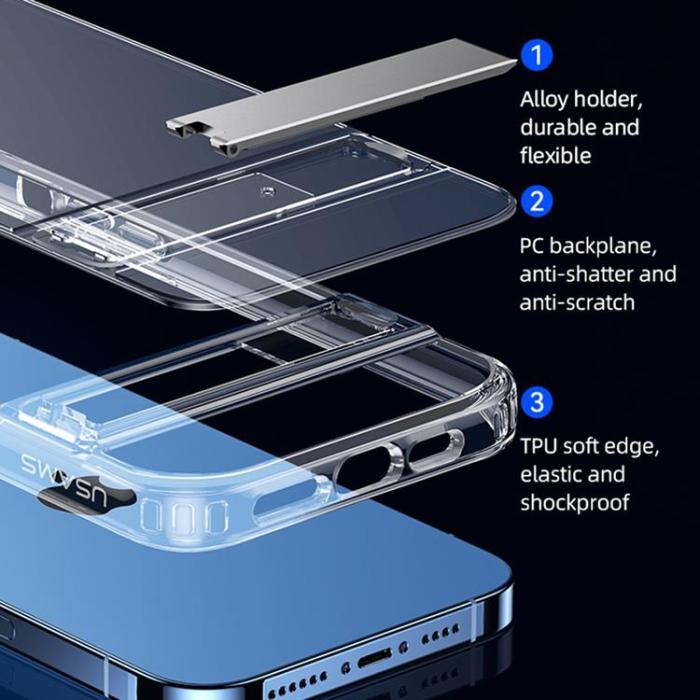 1
Alloy holder, durable and flexible

2
PC backplane, anti-shatter and anti-scratch

3
TPU soft edge, elastic and shockproof

USAMS