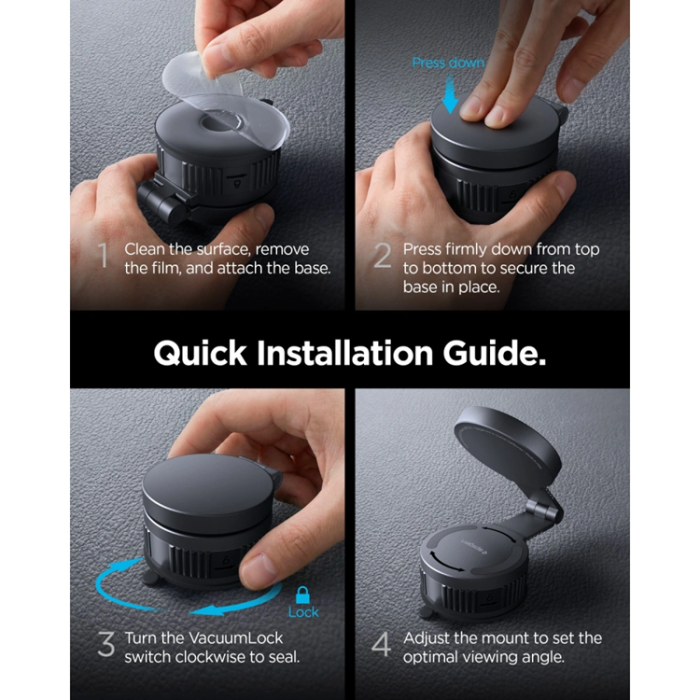 1 Clean the surface, remove the film, and attach the base.

Press down

2 Press firmly down from top to bottom to secure the base in place.

Quick Installation Guide.

Lock

3 Turn the VacuumLock switch clockwise to seal.

4 Adjust the mount to set the optimal viewing angle.