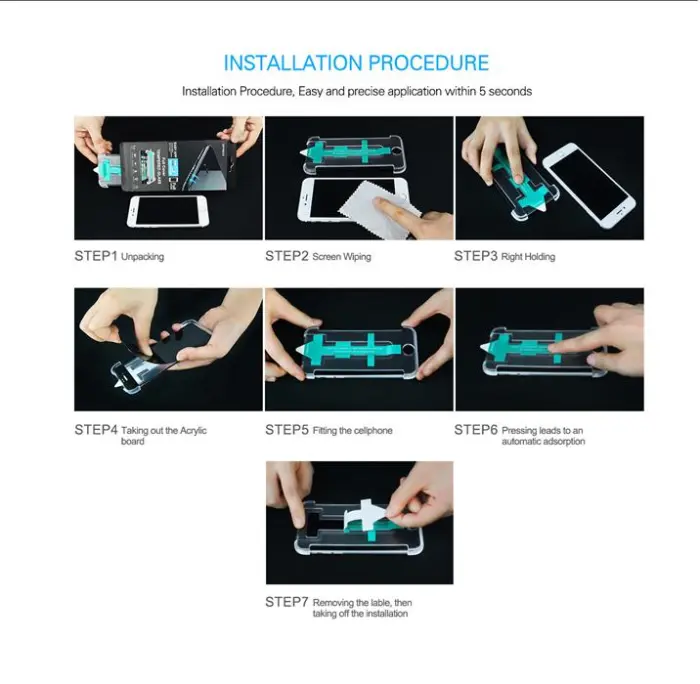 INSTALLATION PROCEDURE

Installation Procedure, Easy and precise application within 5 seconds

STEP1 Unpacking

STEP2 Screen Wiping

STEP3 Right Holding

STEP4 Taking out the Acrylic board

STEP5 Fitting the cellphone

STEP6 Pressing leads to an automatic adsorption

STEP7 Removing the lable, then taking off the installation