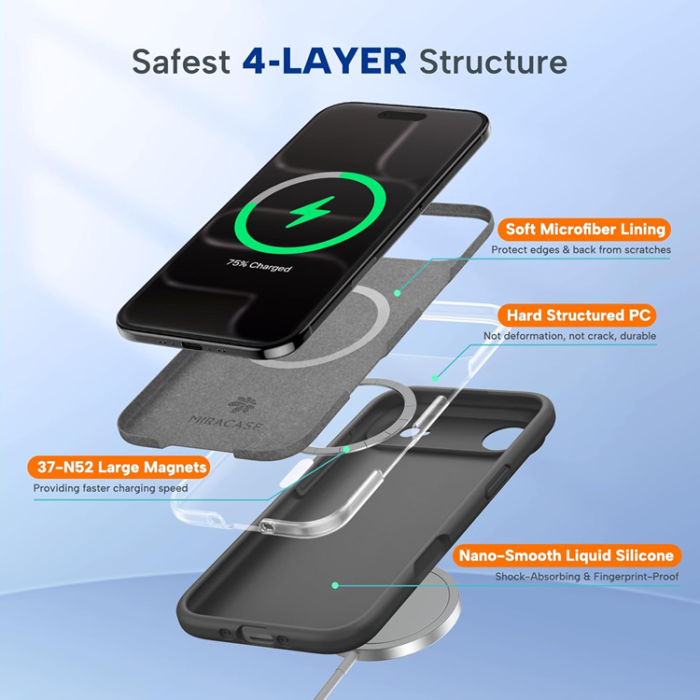 Safest 4-LAYER Structure

75% Charged

Soft Microfiber Lining
Protect edges & back from scratches

Hard Structured PC
Not deformation, not crack, durable

MIRACASE

37-N52 Large Magnets
Providing faster charging speed

Nano-Smooth Liquid Silicone
Shock-Absorbing & Fingerprint-Proof