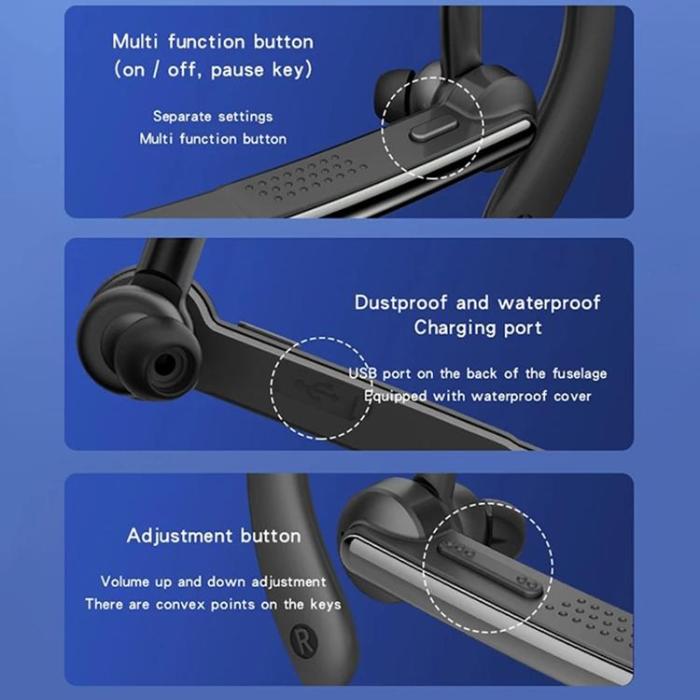 Multi function button
(on / off, pause key)

Separate settings
Multi function button

Dustproof and waterproof
Charging port

USB port on the back of the fuselage
Equipped with waterproof cover

Adjustment button

Volume up and down adjustment
There are convex points on the keys

R