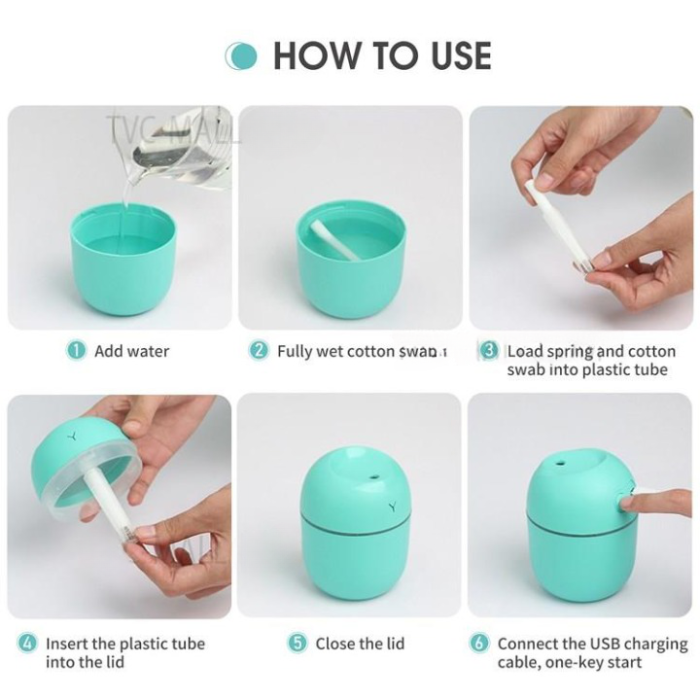 HOW TO USE

TVC-MALL

1 Add water

2 Fully wet cotton swab

3 Load spring and cotton swab into plastic tube

4 Insert the plastic tube into the lid

5 Close the lid

6 Connect the USB charging cable, one-key start