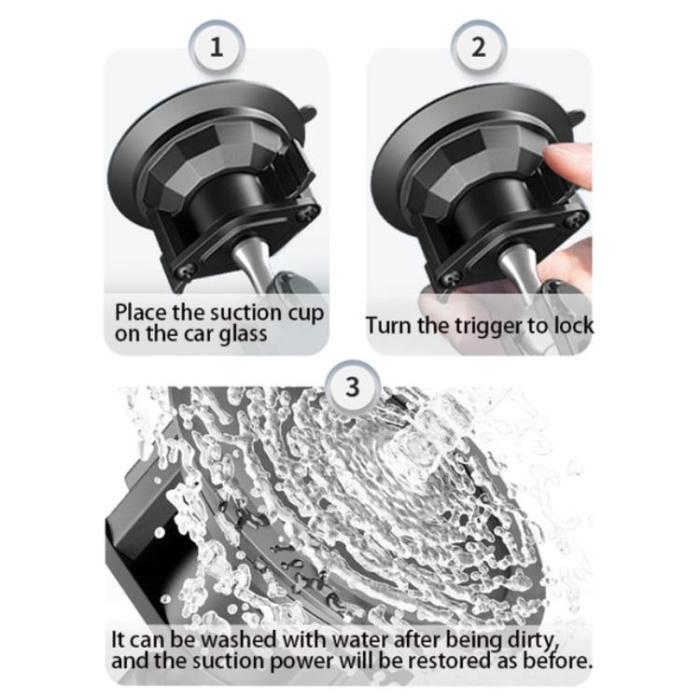 1

Place the suction cup on the car glass

2

Turn the trigger to lock

3

It can be washed with water after being dirty, and the suction power will be restored as before.