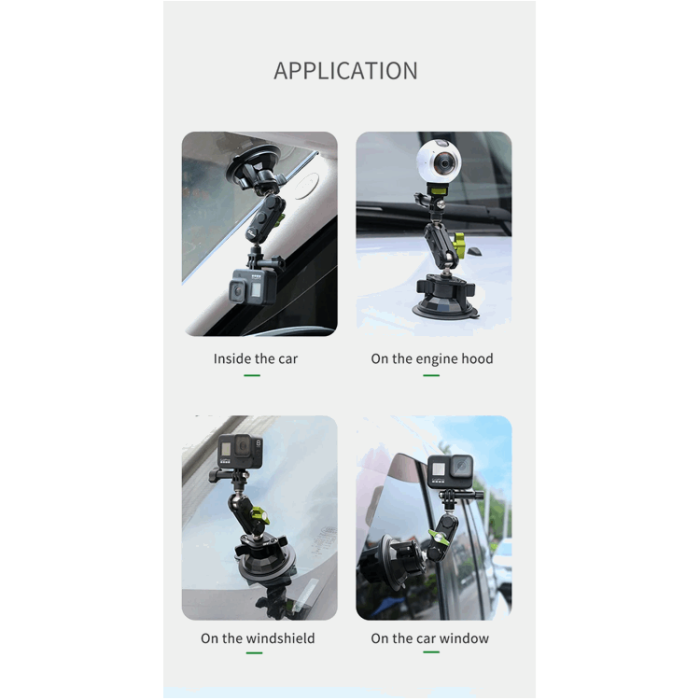 APPLICATION

Inside the car

On the engine hood

On the windshield

On the car window