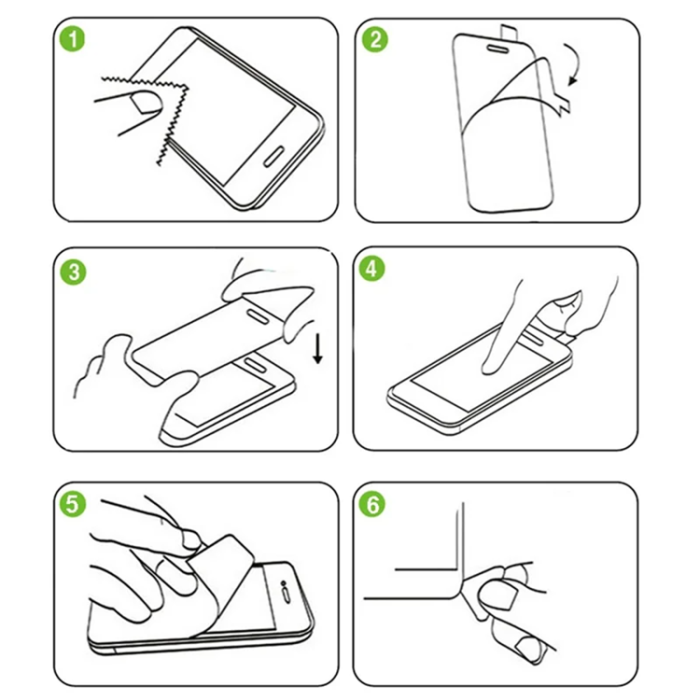 1

2

3

4

5

6