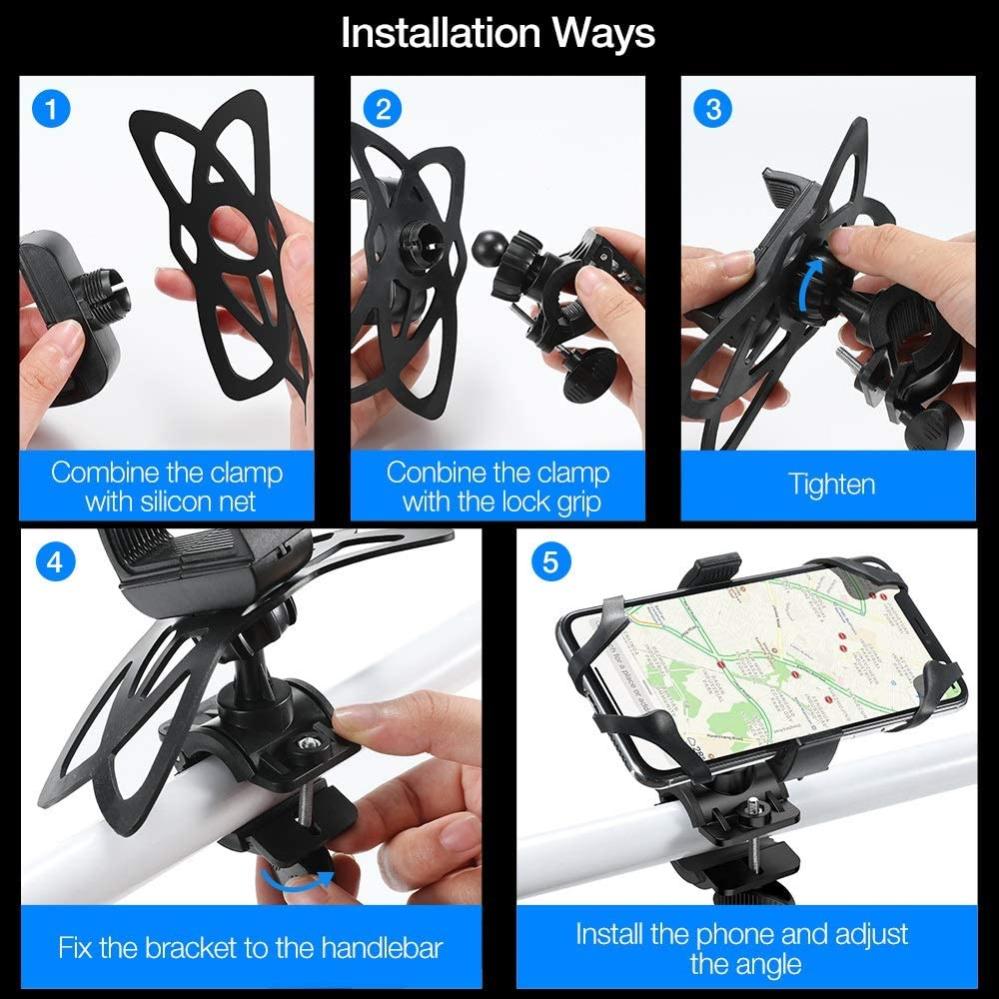 Installation Ways

1
Combine the clamp with silicon net

2
Conbine the clamp with the lock grip

3
Tighten

4
Fix the bracket to the handlebar

5
Install the phone and adjust the angle