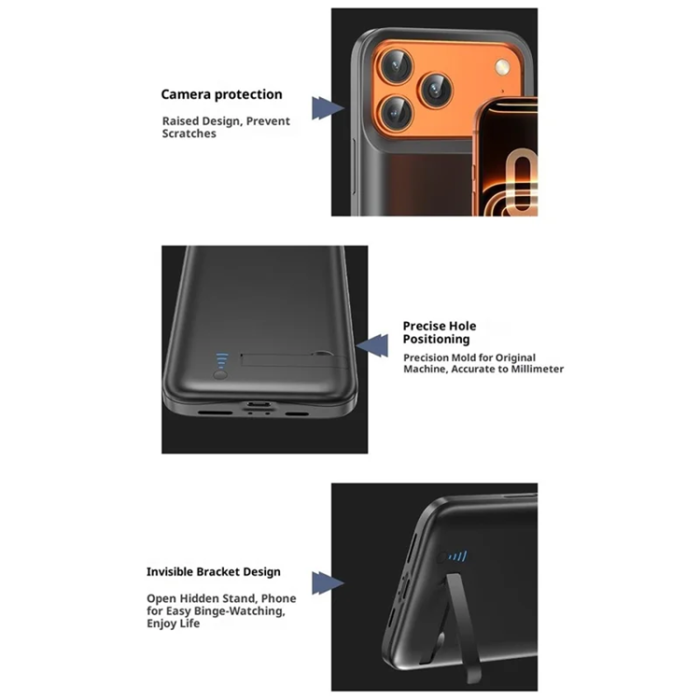 Camera protection

Raised Design, Prevent Scratches

Precise Hole Positioning

Precision Mold for Original Machine, Accurate to Millimeter

Invisible Bracket Design

Open Hidden Stand, Phone for Easy Binge-Watching, Enjoy Life