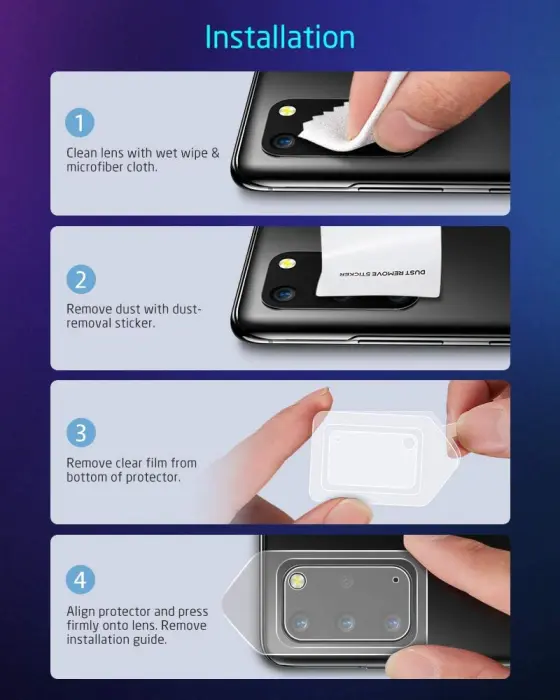 Installation

1
Clean lens with wet wipe & microfiber cloth.

2
Remove dust with dust-removal sticker.

DUST REMOVE STICKER

3
Remove clear film from bottom of protector.

4
Align protector and press firmly onto lens. Remove installation guide.