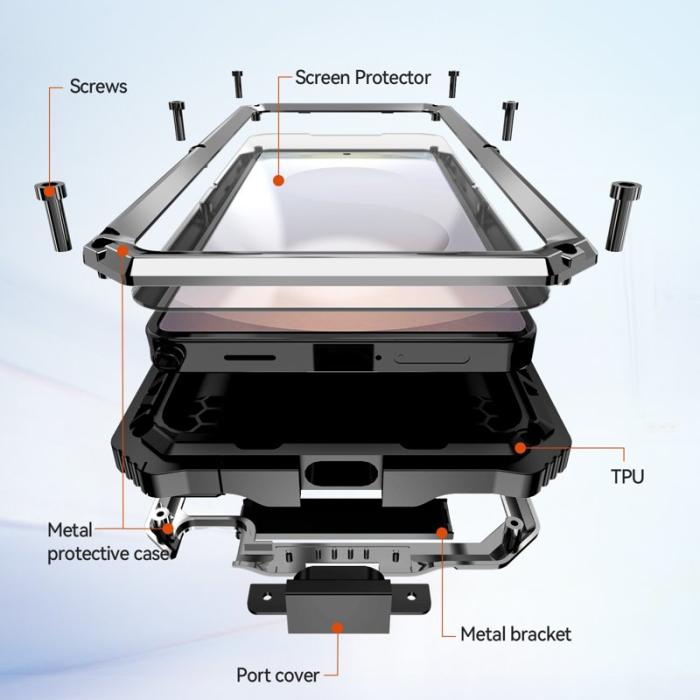 Screws

Screen Protector

TPU

Metal protective case

Metal bracket

Port cover