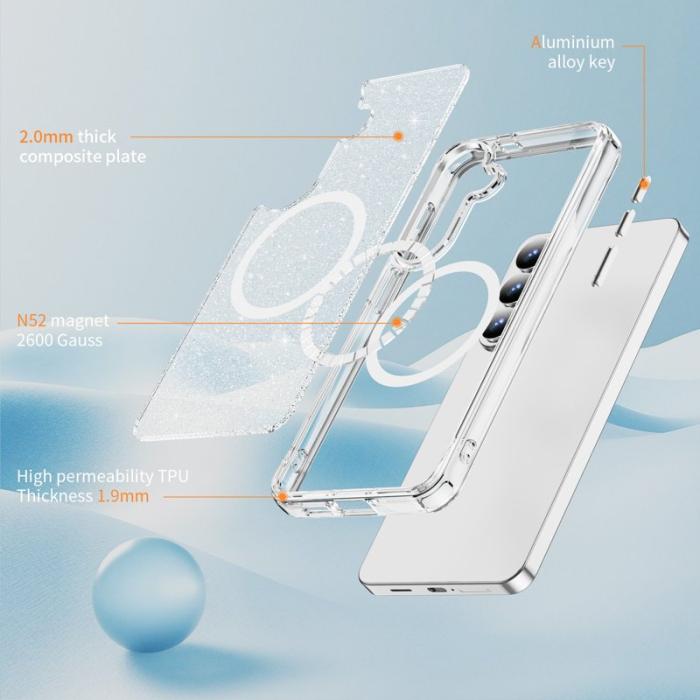 Aluminium alloy key

2.0mm thick composite plate

N52 magnet
2600 Gauss

High permeability TPU
Thickness 1.9mm