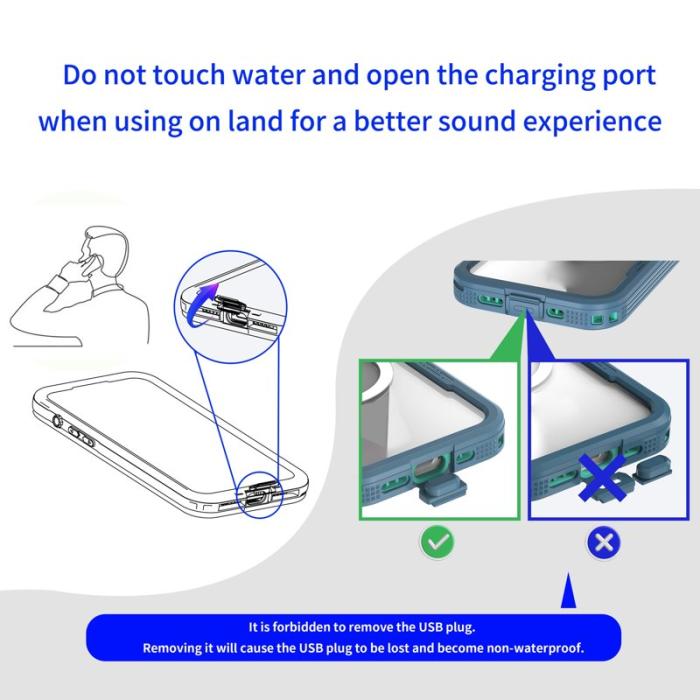 Do not touch water and open the charging port when using on land for a better sound experience

It is forbidden to remove the USB plug.
Removing it will cause the USB plug to be lost and become non-waterproof.