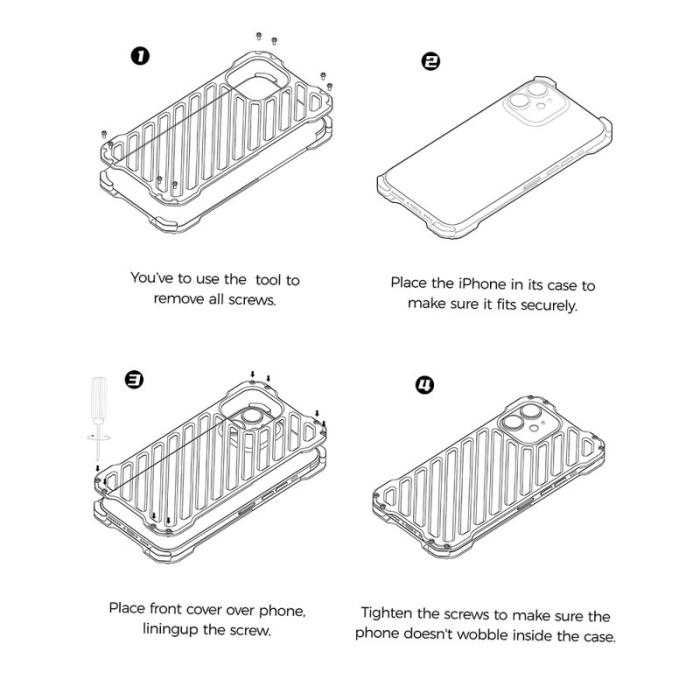 1

You've to use the tool to remove all screws.

2

Place the iPhone in its case to make sure it fits securely.

3

Place front cover over phone, liningup the screw.

4

Tighten the screws to make sure the phone doesn't wobble inside the case.