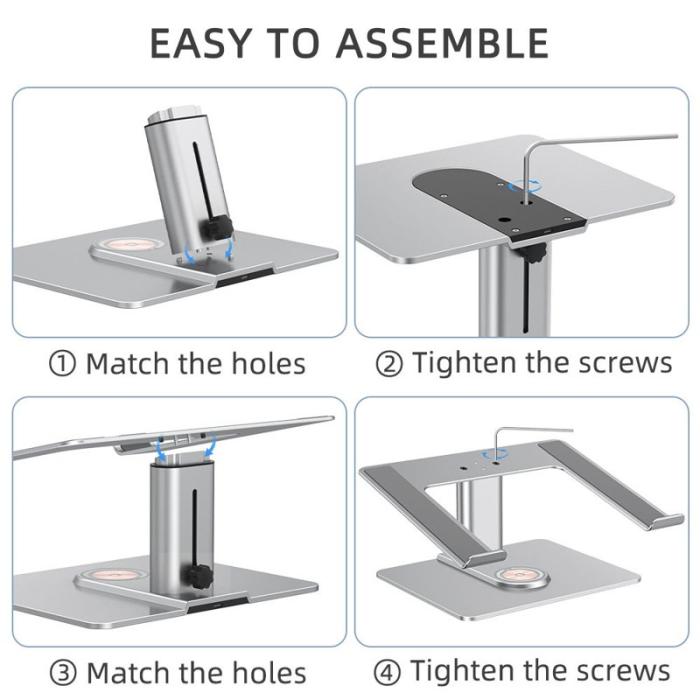 EASY TO ASSEMBLE

① Match the holes

② Tighten the screws

③ Match the holes

④ Tighten the screws