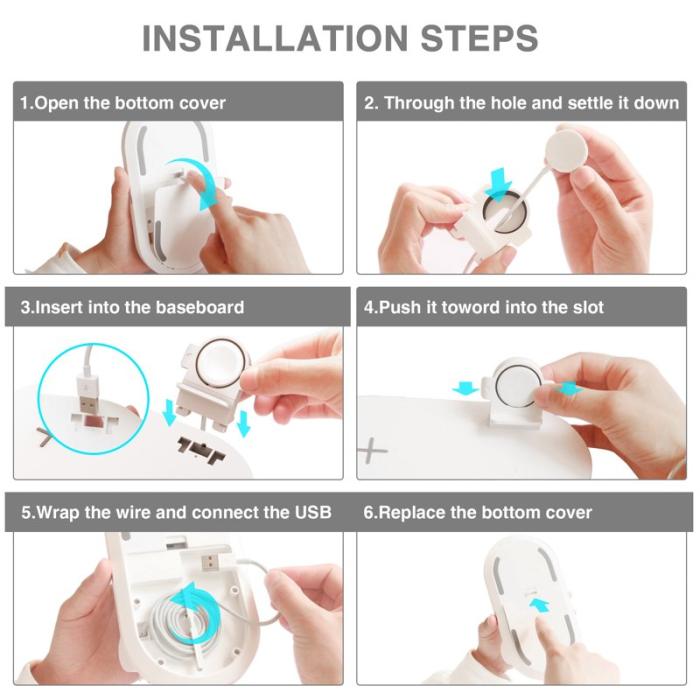 INSTALLATION STEPS

1.Open the bottom cover

2. Through the hole and settle it down

3.Insert into the baseboard

4.Push it toword into the slot

5.Wrap the wire and connect the USB

6.Replace the bottom cover