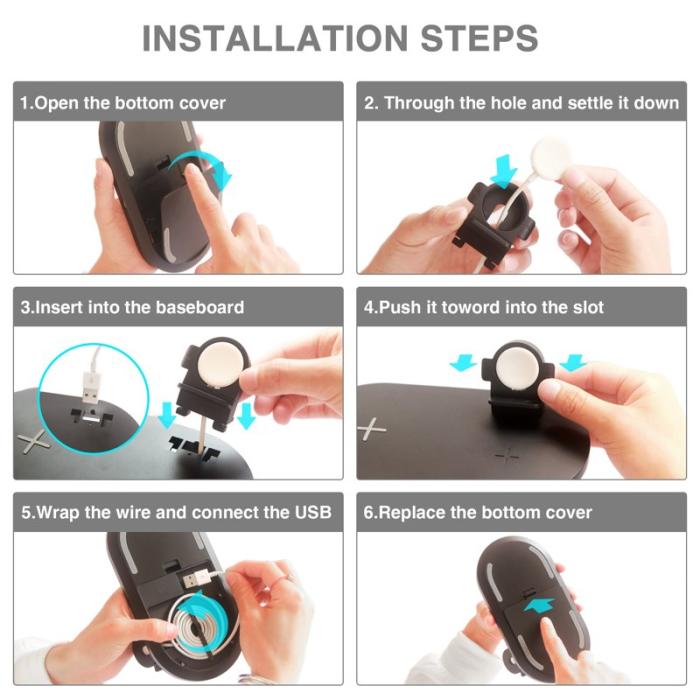 INSTALLATION STEPS

1.Open the bottom cover

2. Through the hole and settle it down

3.Insert into the baseboard

4.Push it toword into the slot

5.Wrap the wire and connect the USB

6.Replace the bottom cover