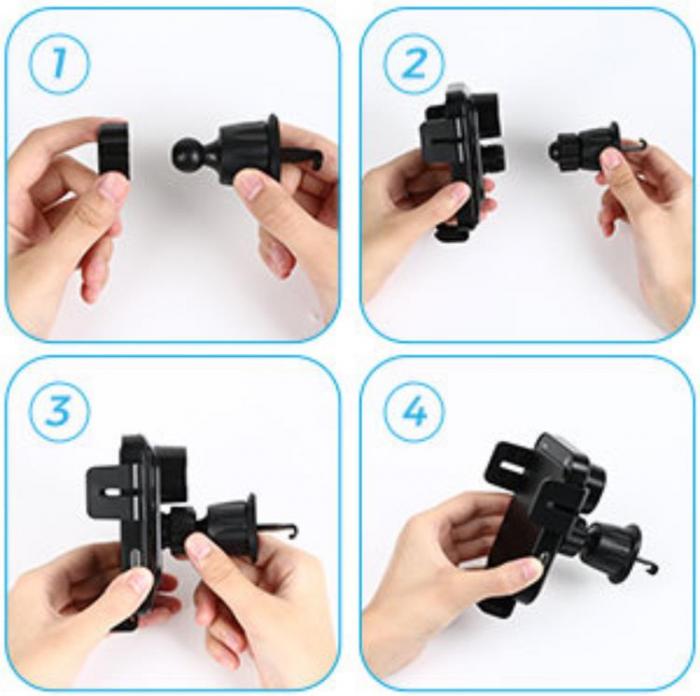 1

2

3

4