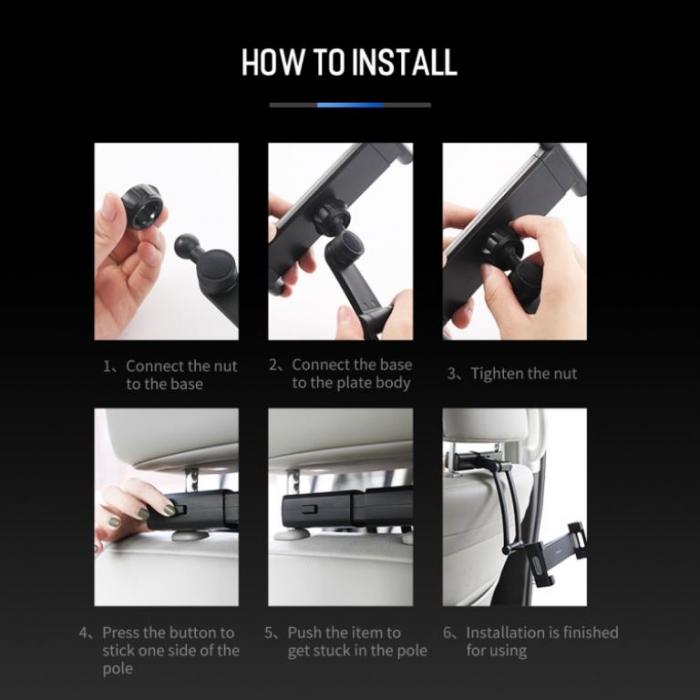 HOW TO INSTALL

1、Connect the nut to the base

2、Connect the base to the plate body

3、Tighten the nut

4、Press the button to stick one side of the pole

5、Push the item to get stuck in the pole

6、Installation is finished for using